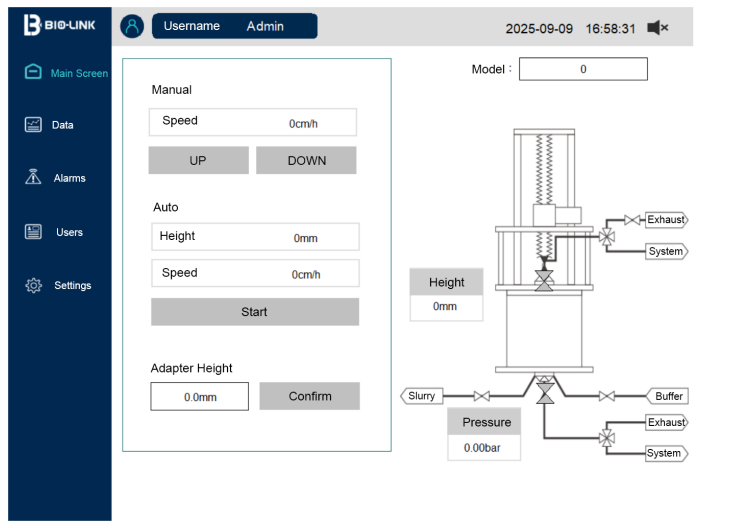 BIO-LINK

Username Admin

2025-09-09 16:58:31

Main Screen

Data

Alarms

Users

Settings

Manual

Speed 0cm/h

UP DOWN

Auto

Height 0mm

Speed 0cm/h

Start

Adapter Height

0.0mm Confirm

Model : 0

Exhaust

System

Height

0mm

Slurry

Buffer

Pressure

0.00bar

Exhaust

System